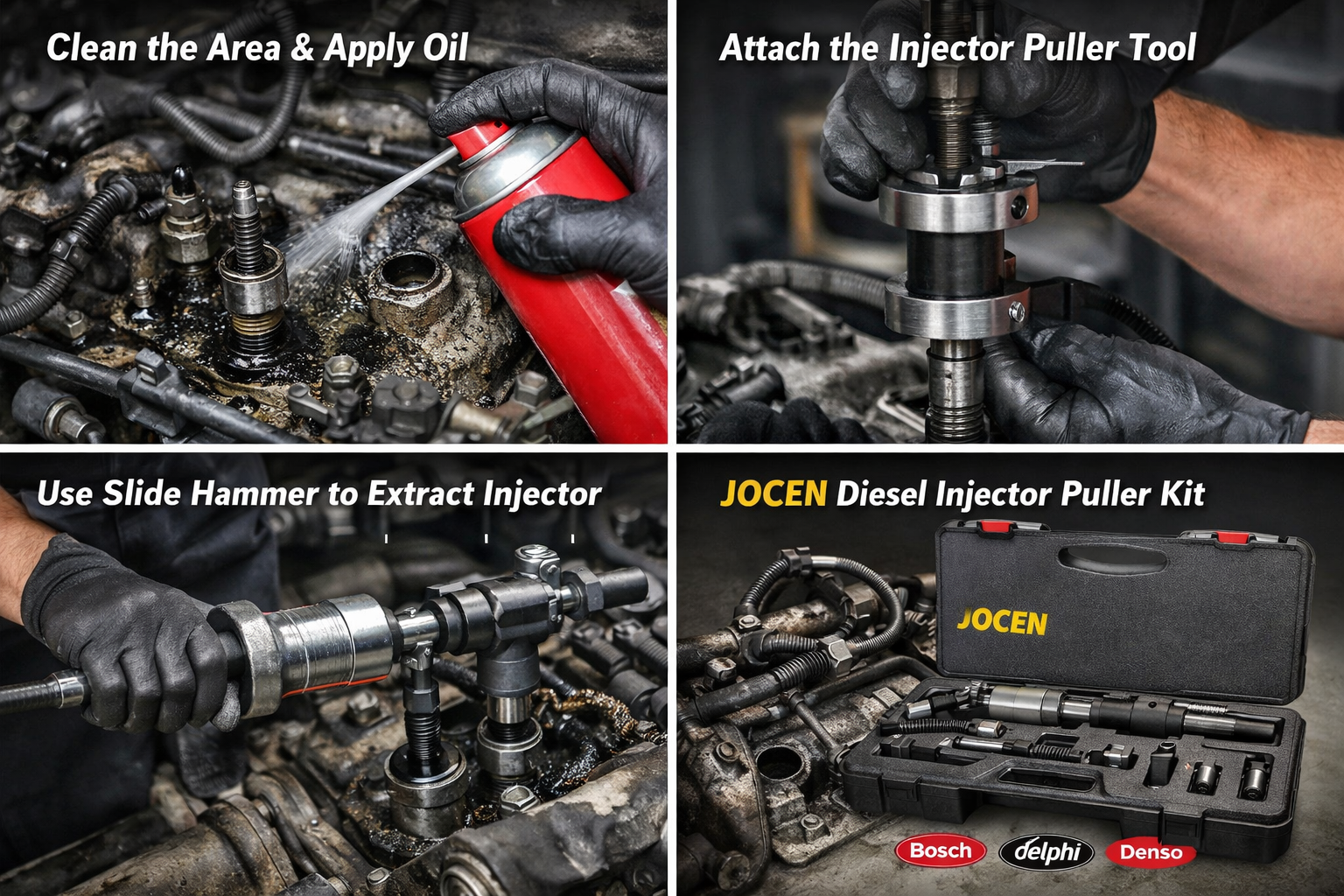 Clean the Area & Apply Oil

Attach the Injector Puller Tool

Use Slide Hammer to Extract Injector

JOCEN Diesel Injector Puller Kit

JOCEN

Bosch delphi Denso